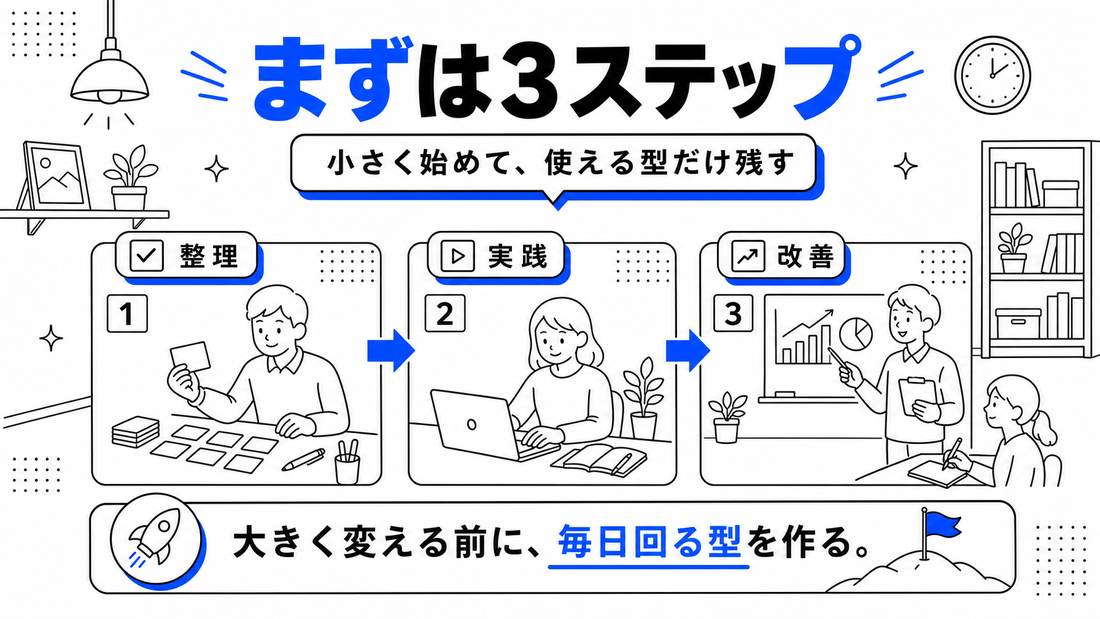 まずは3ステップ

小さく始めて、使える型だけ残す

整理
1

実践
2

改善
3

大きく変える前に、毎日回る型を作る。